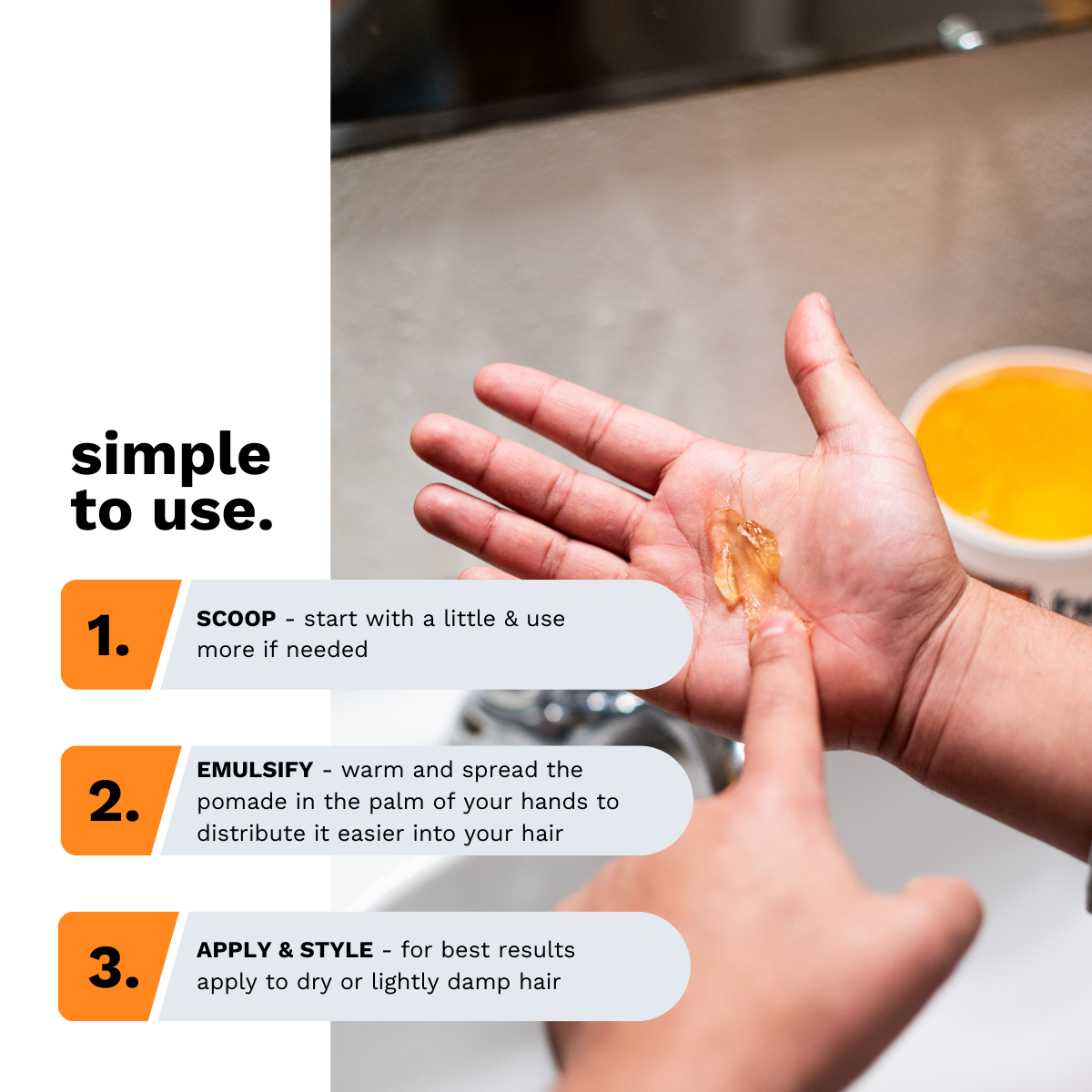 simple to use.

1.

SCOOP - start with a little & use more if needed

2.

EMULSIFY - warm and spread the pomade in the palm of your hands to distribute it easier into your hair

3.

APPLY & STYLE - for best results apply to dry or lightly damp hair