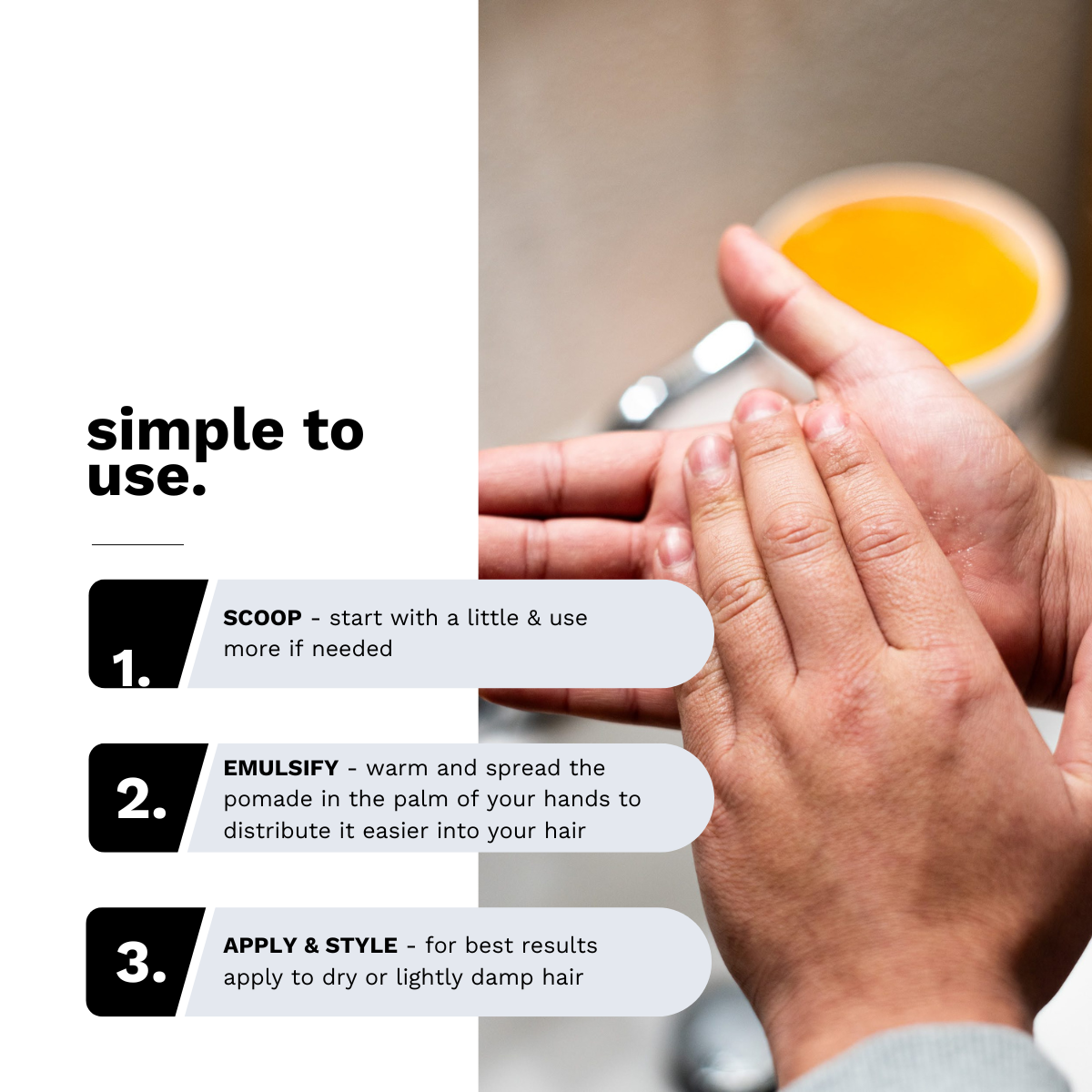 simple to use.

1.
SCOOP - start with a little & use more if needed

2.
EMULSIFY - warm and spread the pomade in the palm of your hands to distribute it easier into your hair

3.
APPLY & STYLE - for best results apply to dry or lightly damp hair