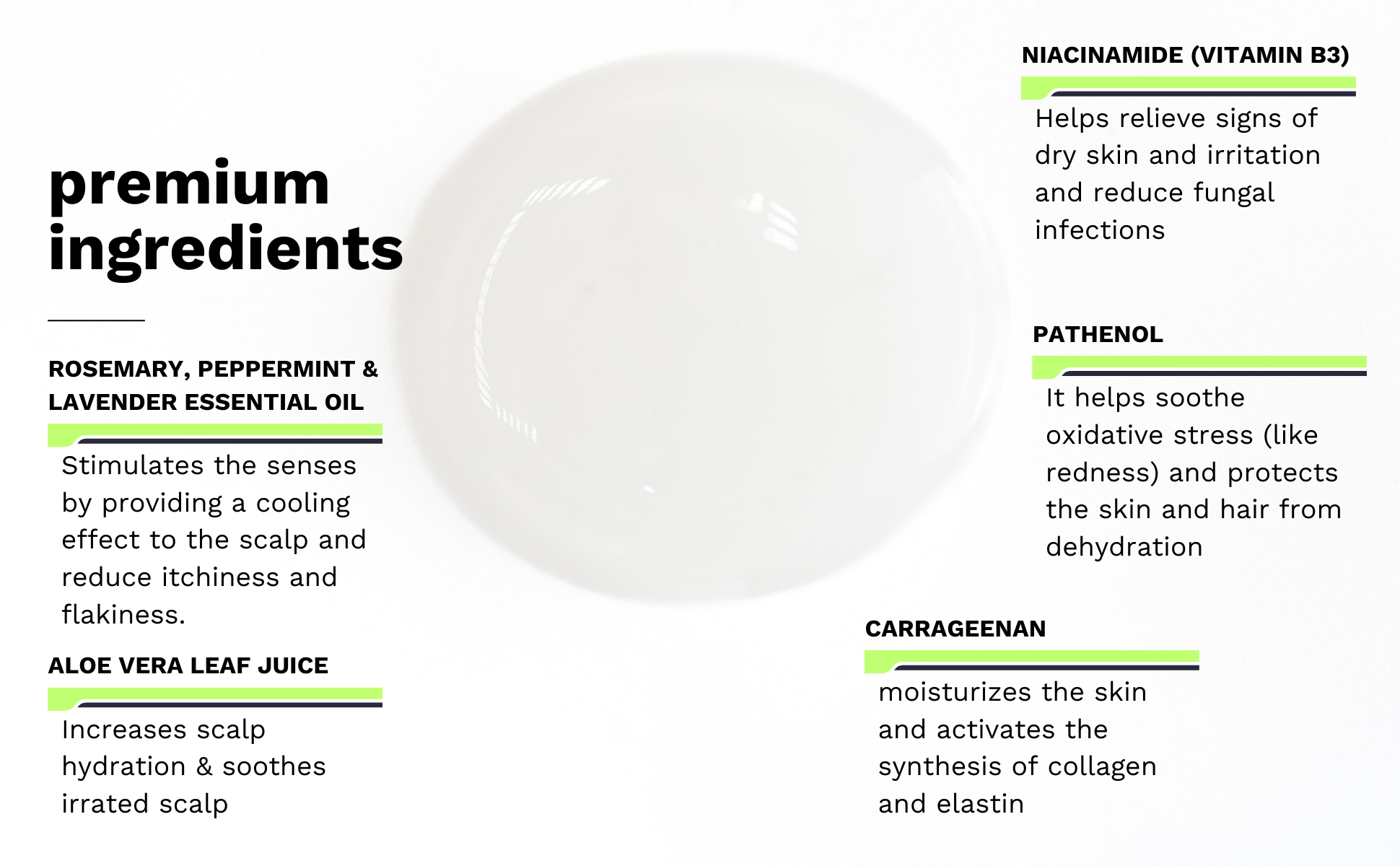 premium ingredients

ROSEMARY, PEPPERMINT & LAVENDER ESSENTIAL OIL

Stimulates the senses by providing a cooling effect to the scalp and reduce itchiness and flakiness.

ALOE VERA LEAF JUICE

Increases scalp hydration & soothes irrated scalp

NIACINAMIDE (VITAMIN B3)

Helps relieve signs of dry skin and irritation and reduce fungal infections

PATHENOL

It helps soothe oxidative stress (like redness) and protects the skin and hair from dehydration

CARRAGEENAN

moisturizes the skin and activates the synthesis of collagen and elastin