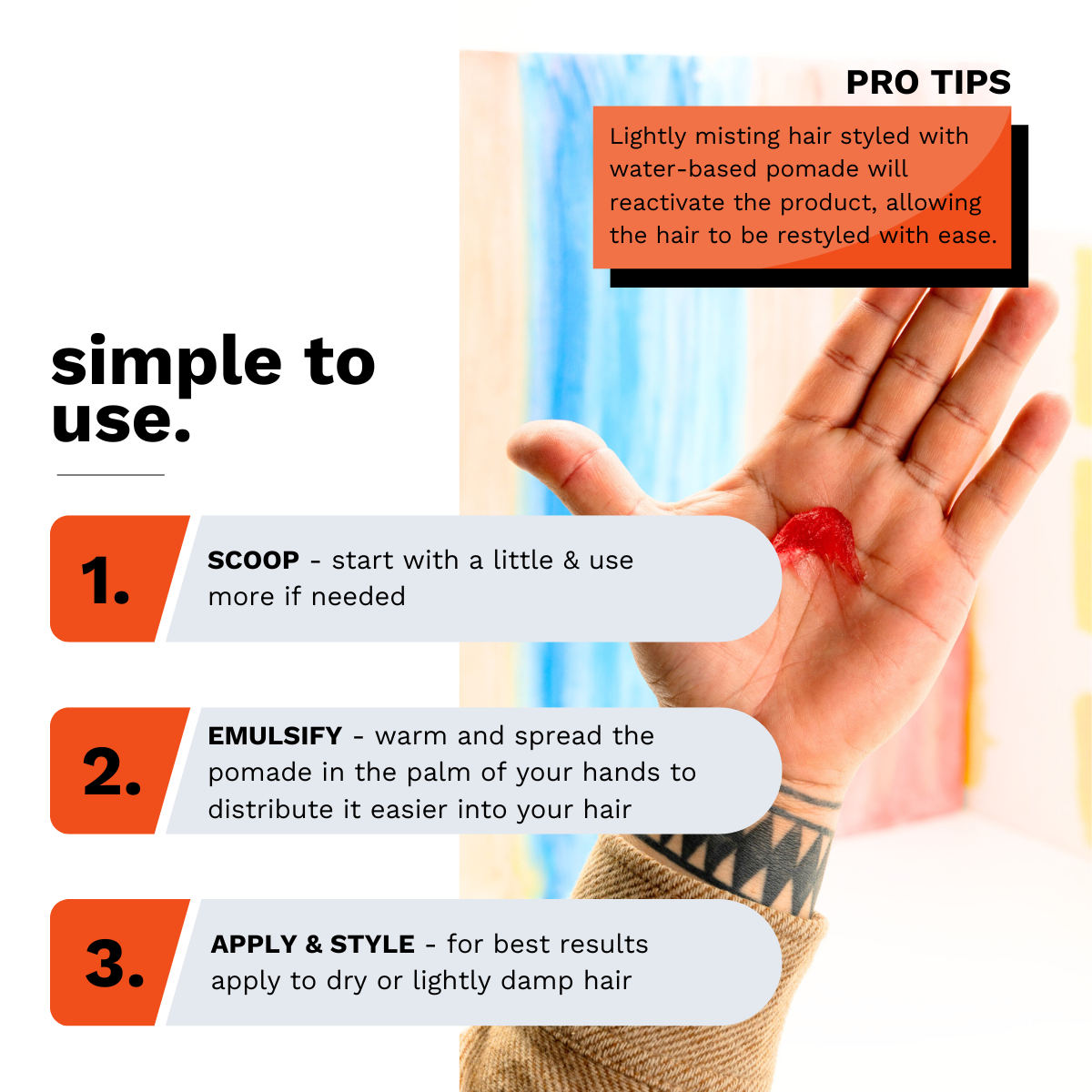 PRO TIPS

Lightly misting hair styled with water-based pomade will reactivate the product, allowing the hair to be restyled with ease.

simple to use.

1.

SCOOP - start with a little & use more if needed

2.

EMULSIFY - warm and spread the pomade in the palm of your hands to distribute it easier into your hair

3.

APPLY & STYLE - for best results apply to dry or lightly damp hair