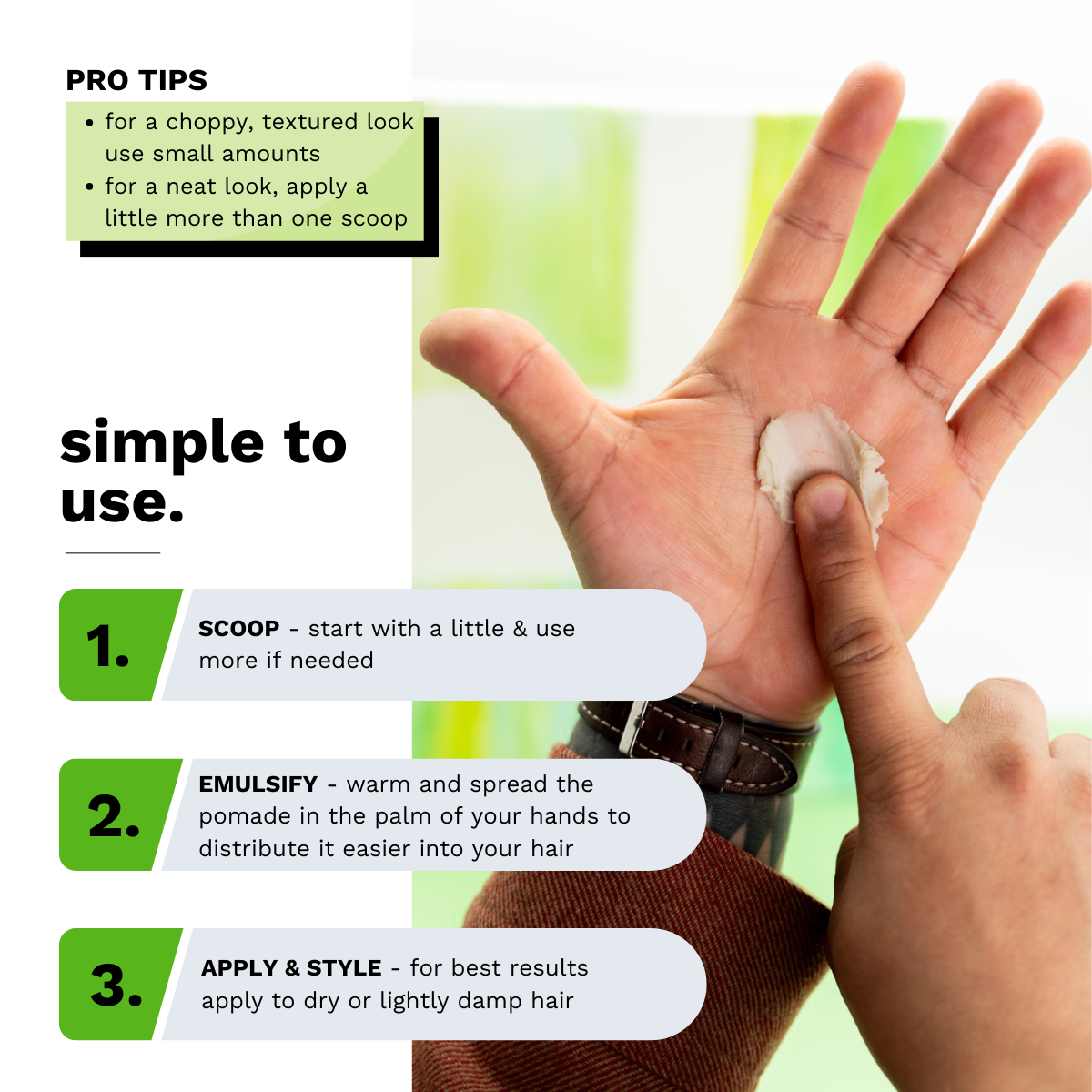 PRO TIPS

• for a choppy, textured look use small amounts
• for a neat look, apply a little more than one scoop

simple to use.

1. SCOOP - start with a little & use more if needed

2. EMULSIFY - warm and spread the pomade in the palm of your hands to distribute it easier into your hair

3. APPLY & STYLE - for best results apply to dry or lightly damp hair